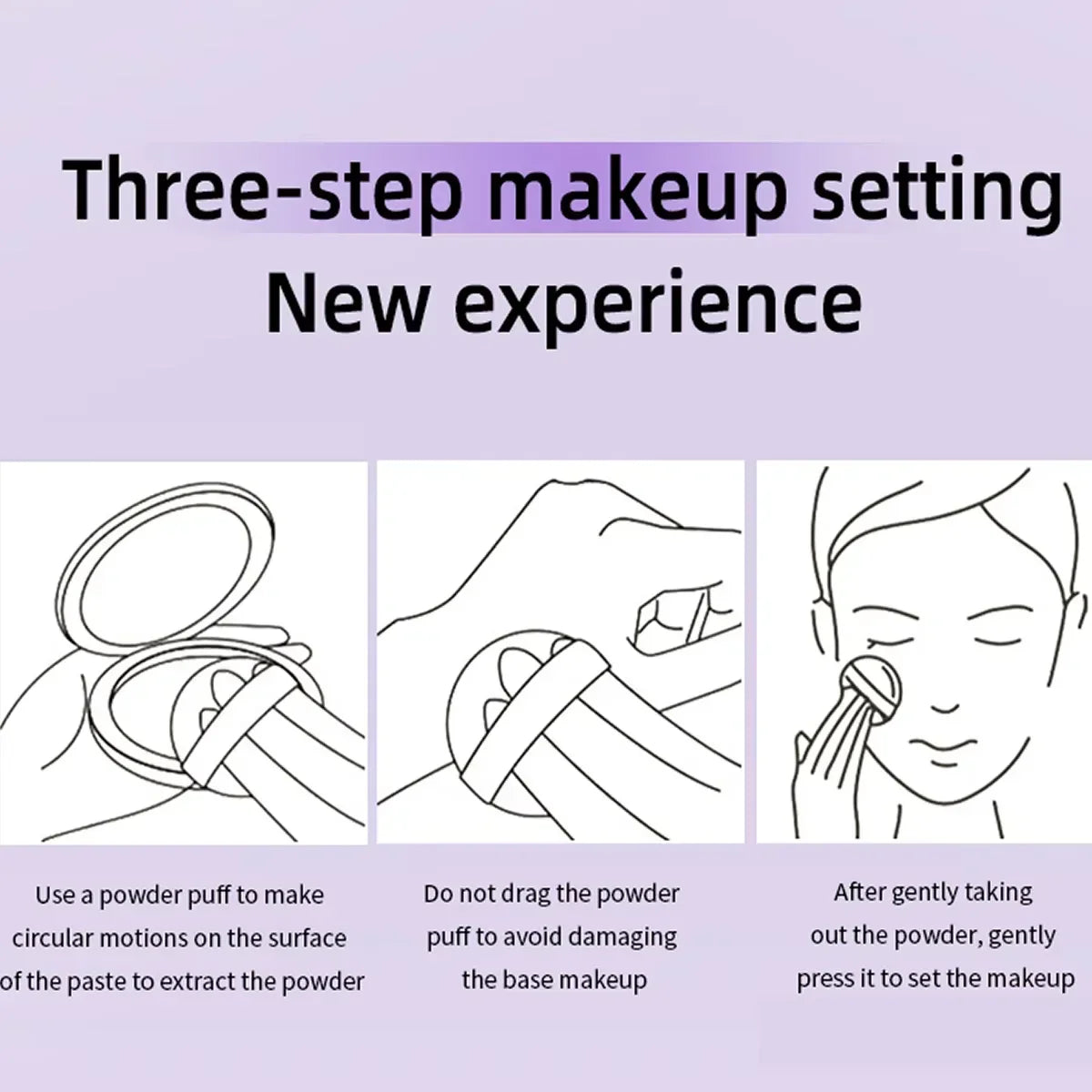 Three-step makeup setting
New experience

Use a powder puff to make circular motions on the surface of the paste to extract the powder

Do not drag the powder puff to avoid damaging the base makeup

After gently taking out the powder, gently press it to set the makeup